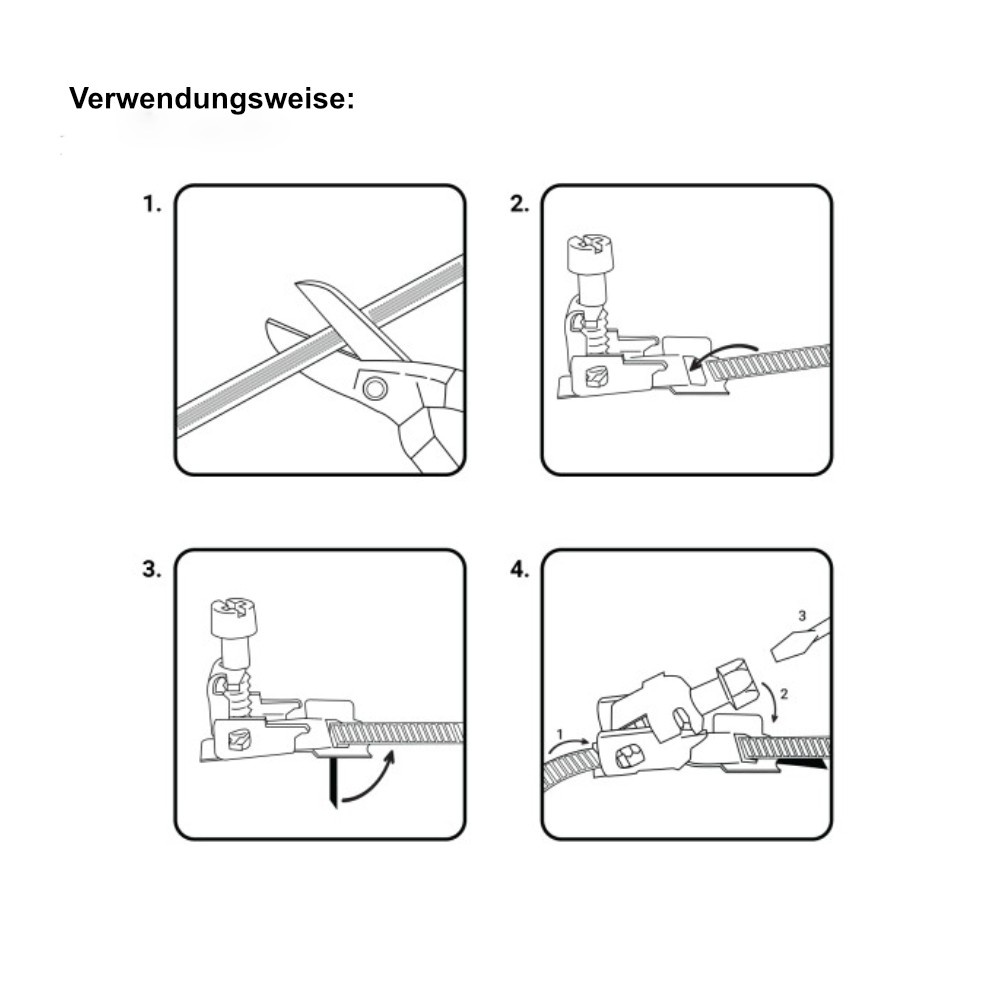 Verwendungsweise:

1.

2.

3.

4.

3

2

1