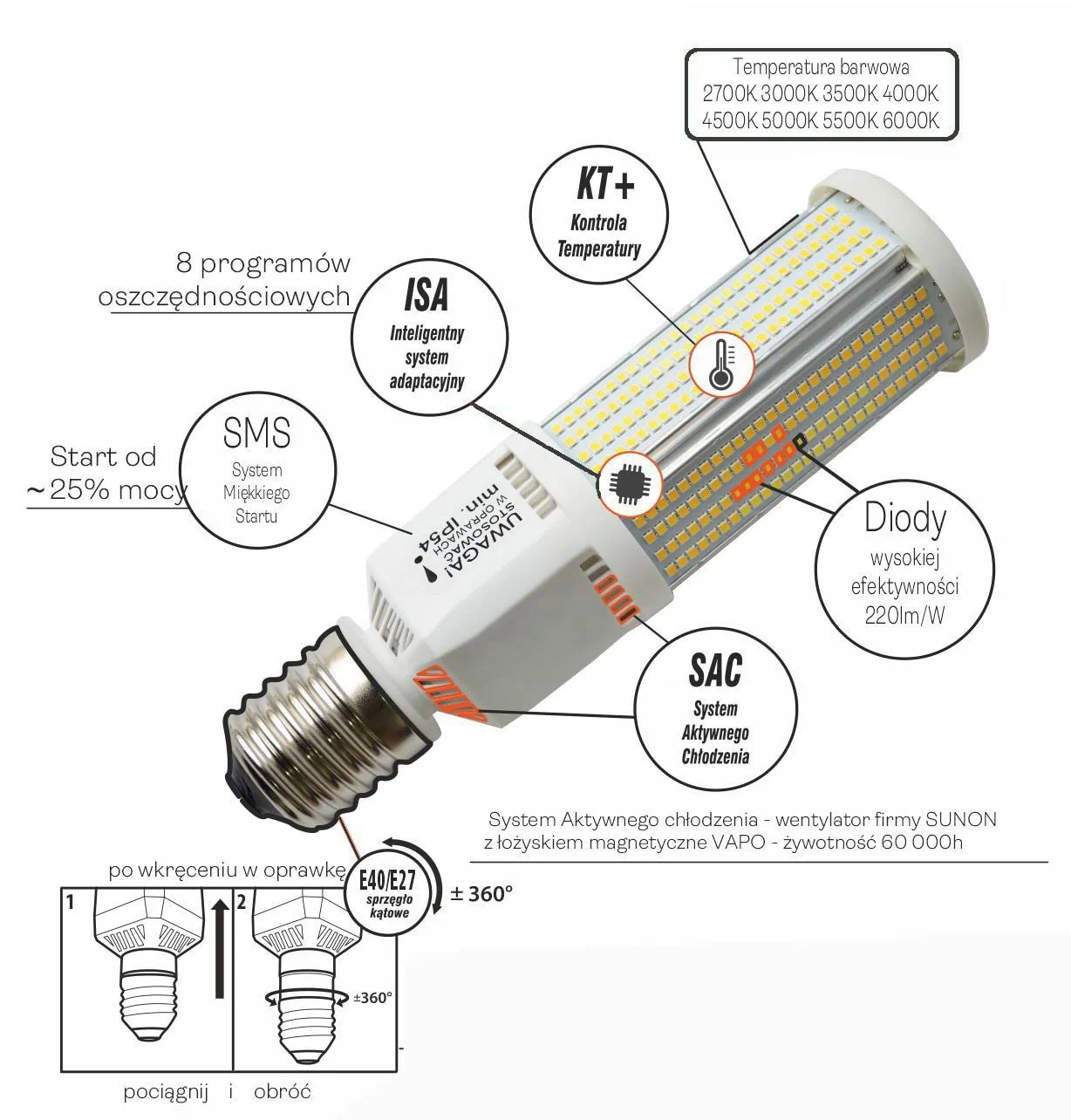 Temperatura barwowa
2700K 3000K 3500K 4000K
4500K 5000K 5500K 6000K

KT+
Kontrola Temperatury

8 programów oszczędnościowych

ISA
Inteligentny system adaptacyjny

SMS
System Miękkiego Startu

Start od ~25% mocy

UWAGA!
STOSOWAĆ W OPRAWACH min. IP54

Diody
wysokiej efektywności 220lm/W

SAC
System Aktywnego Chłodzenia

System Aktywnego chłodzenia - wentylator firmy SUNON z łożyskiem magnetyczne VAPO - żywotność 60 000h

po wkręceniu w oprawkę

E40/E27
sprzęgło kątowe

± 360°

1

2

±360°

pociągnij i obróć