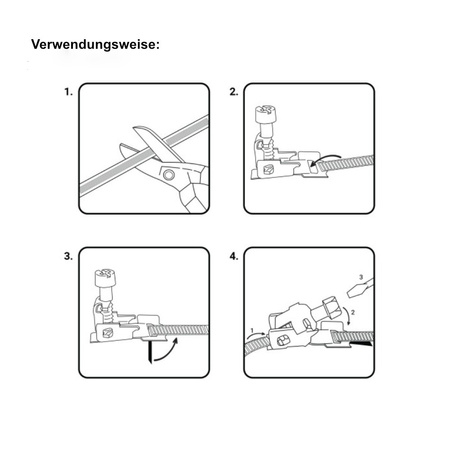 Verwendungsweise:

1.

2.

3.

4.

3

2

1