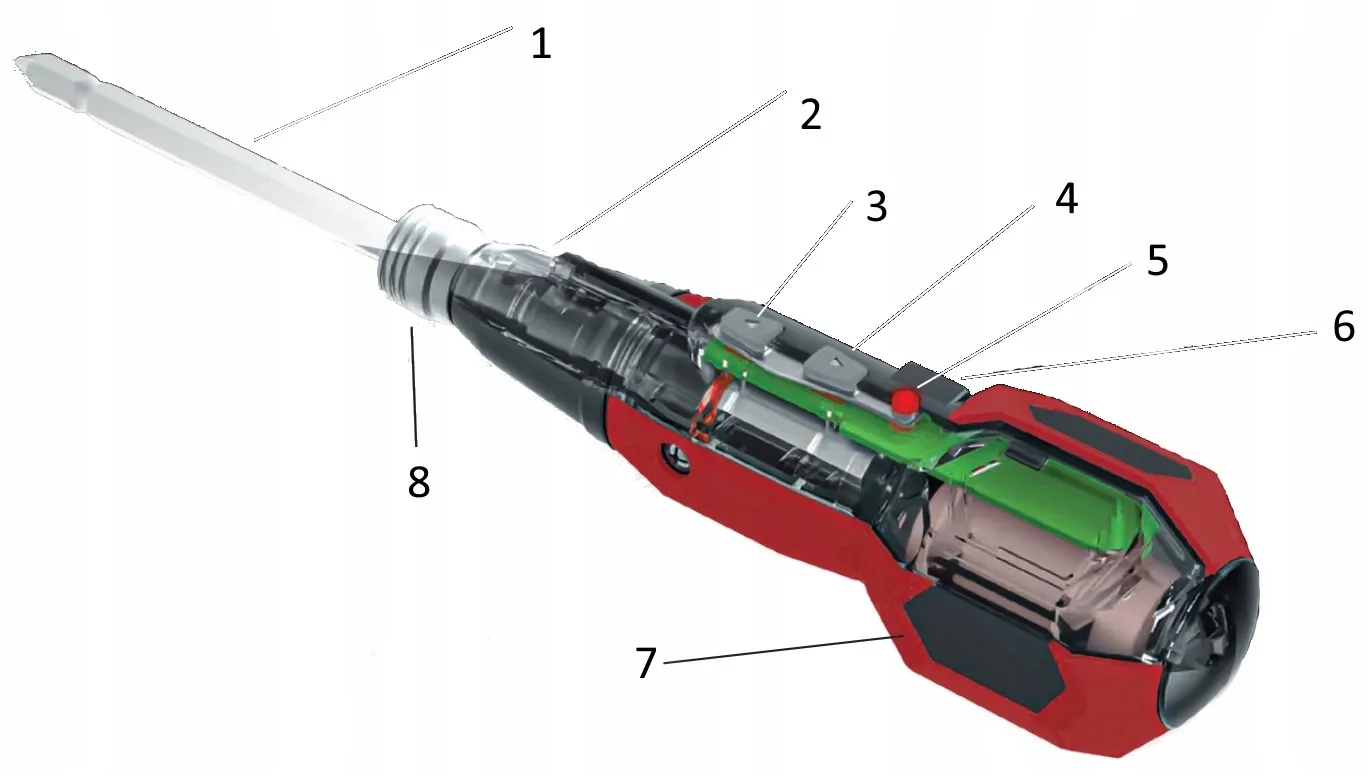 1
2
3
4
5
6
8
7