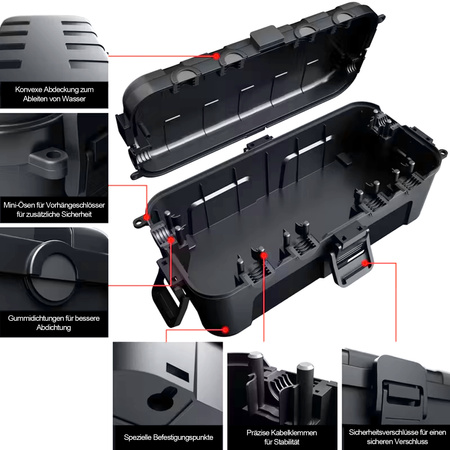 Konvexe Abdeckung zum Ableiten von Wasser

Mini-Ösen für Vorhängeschlösser für zusätzliche Sicherheit

Gummidichtungen für bessere Abdichtung

Spezielle Befestigungspunkte

Präzise Kabelklemmen für Stabilität

Sicherheitsverschlüsse für einen sicheren Verschluss